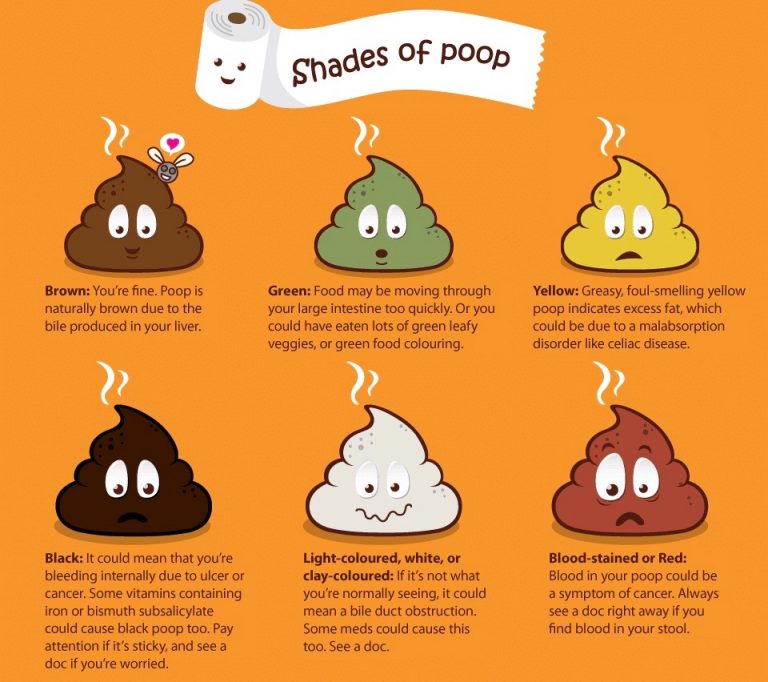 Shades of poop

Brown: You're fine. Poop is naturally brown due to the bile produced in your liver.

Green: Food may be moving through your large intestine too quickly. Or you could have eaten lots of green leafy veggies, or green food colouring.

Yellow: Greasy, foul-smelling yellow poop indicates excess fat, which could be due to a malabsorption disorder like celiac disease.

Black: It could mean that you're bleeding internally due to ulcer or cancer. Some vitamins containing iron or bismuth subsalicylate could cause black poop too. Pay attention if it's sticky, and see a doc if you're worried.

Light-coloured, white, or clay-coloured: If it's not what you're normally seeing, it could mean a bile duct obstruction. Some meds could cause this too. See a doc.

Blood-stained or Red: Blood in your poop could be a symptom of cancer. Always see a doc right away if you find blood in your stool.